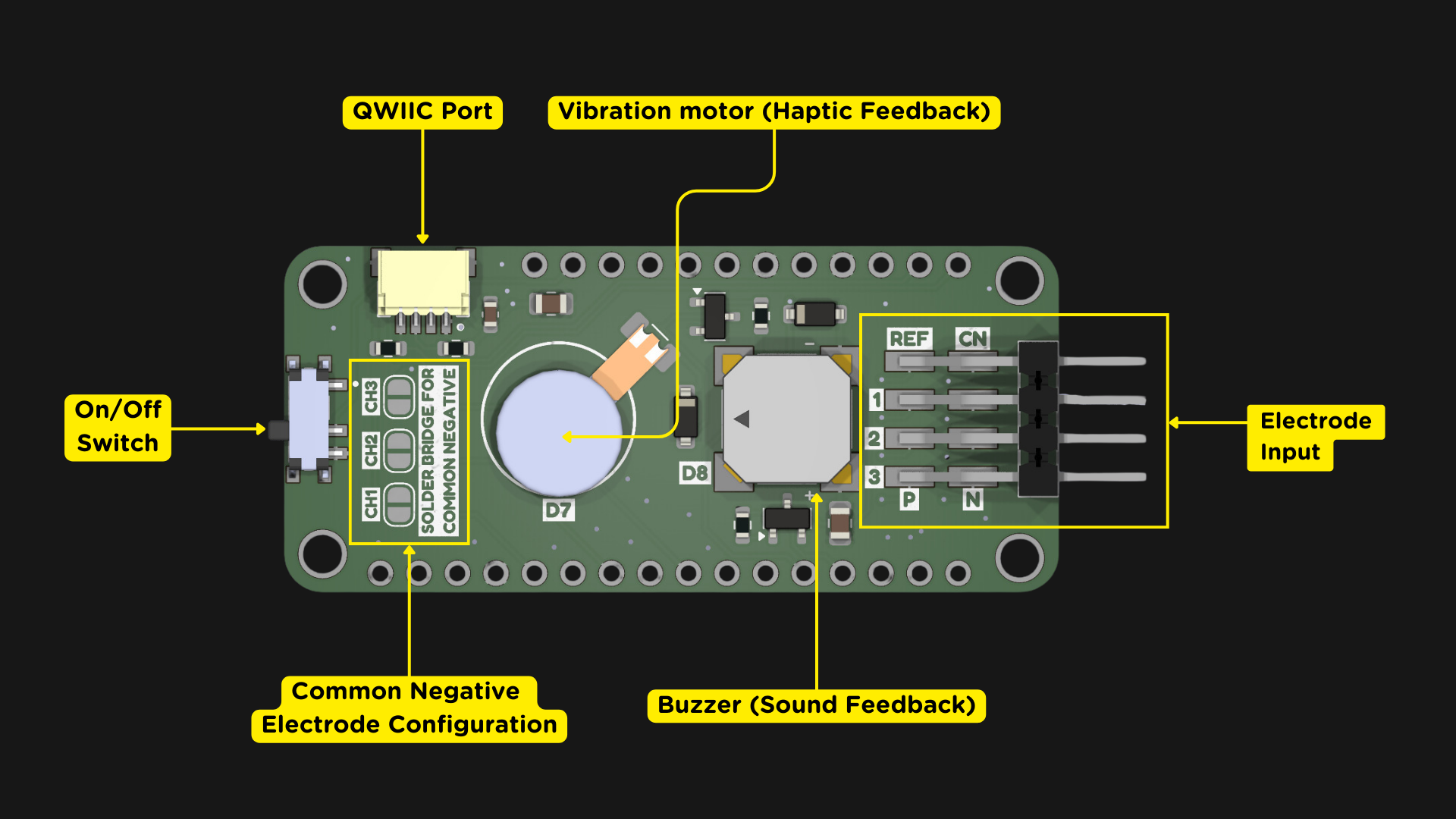 QWIIC Port

Vibration motor (Haptic Feedback)

On/Off Switch

CH3
CH2
CH1
SOLDER BRIDGE FOR COMMON NEGATIVE

D7

D8

REF
CN
1
2
3
P
N

Electrode Input

Common Negative Electrode Configuration

Buzzer (Sound Feedback)